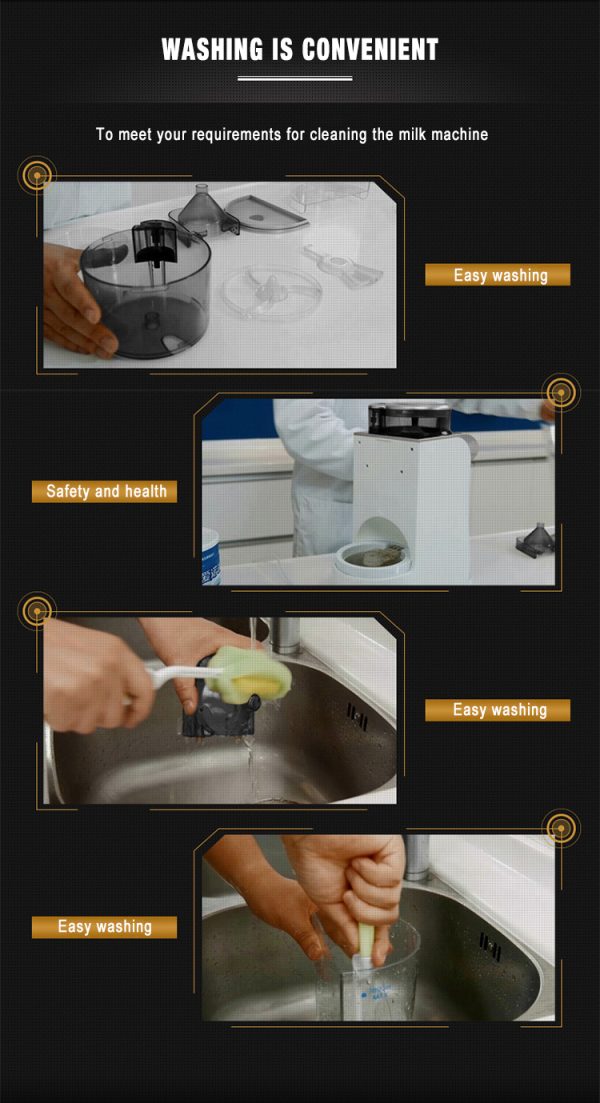 WASHING IS CONVENIENT

To meet your requirements for cleaning the milk machine

Easy washing

Safety and health

Easy washing

Easy washing